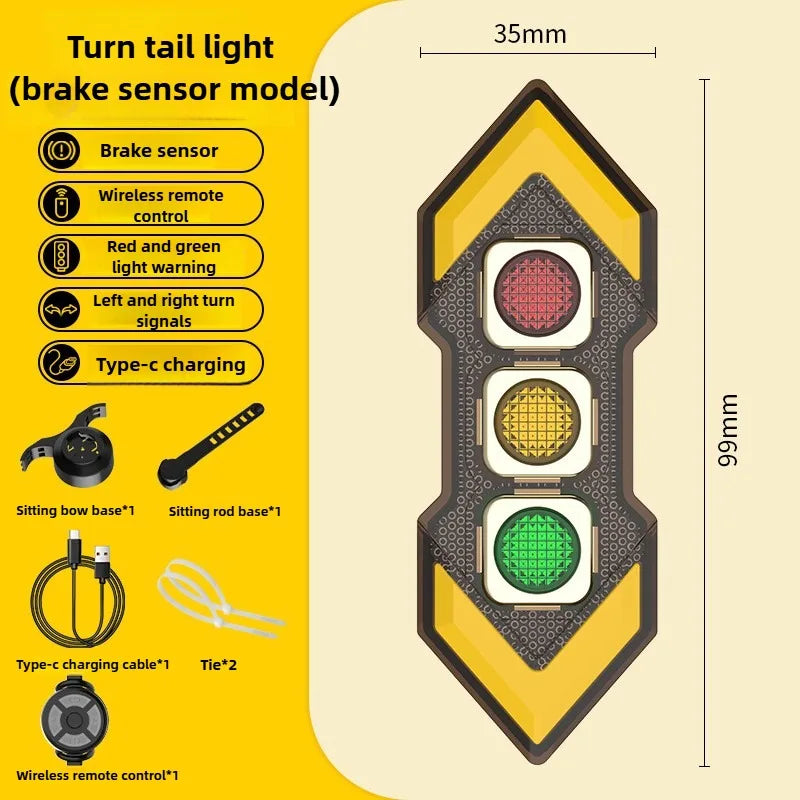 Turn tail light
(brake sensor model)

Brake sensor

Wireless remote control

Red and green light warning

Left and right turn signals

Type-c charging

Sitting bow base*1

Sitting rod base*1

Type-c charging cable*1

Tie*2

Wireless remote control*1

35mm

99mm